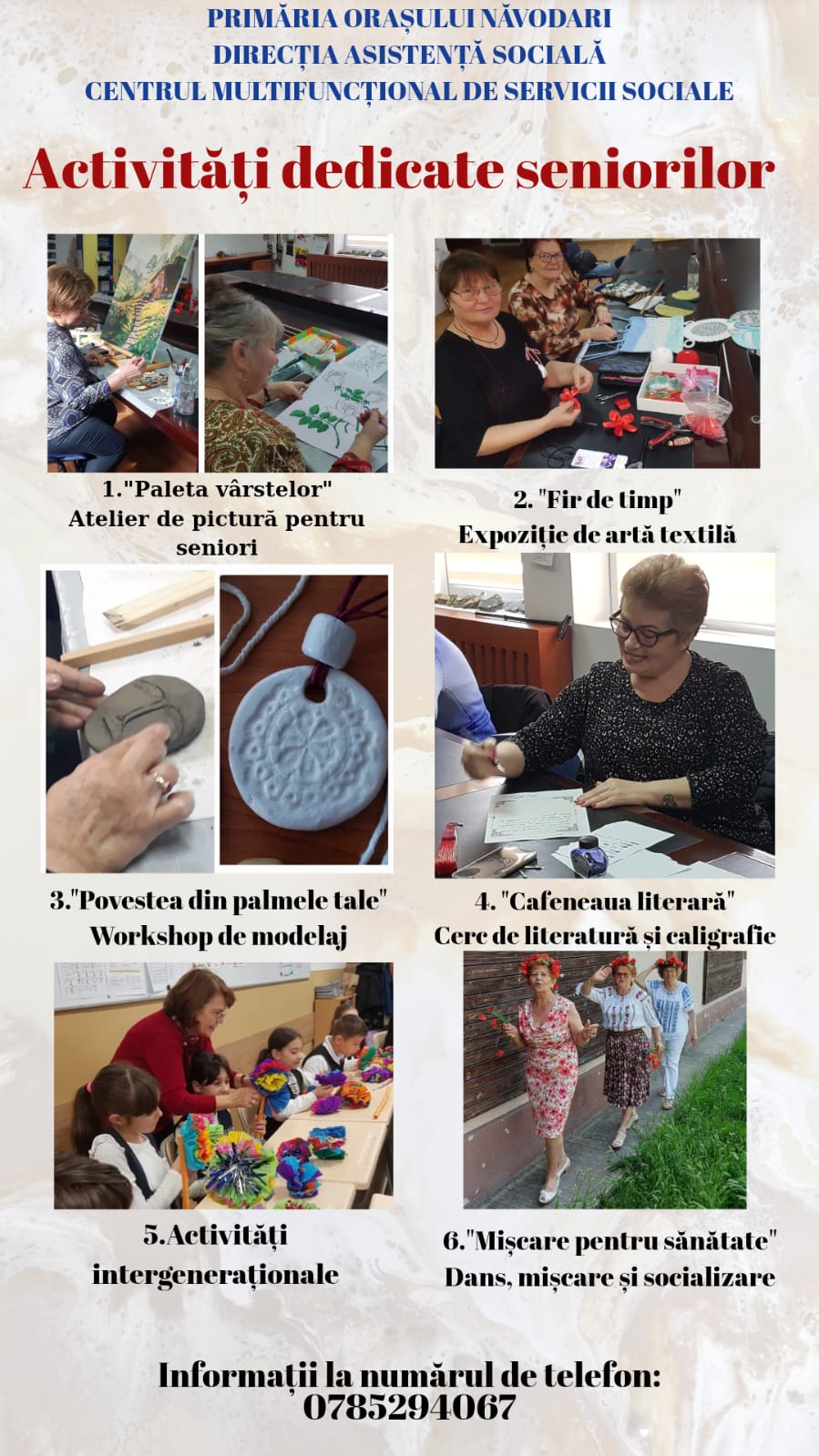 PRIMĂRIA ORAȘULUI NĂVODARI
DIRECȚIA ASISTENȚĂ SOCIALĂ
CENTRUL MULTIFUNCȚIONAL DE SERVICII SOCIALE

Activități dedicate seniorilor

1."Paleta vârstelor"
Atelier de pictură pentru seniori

2. "Fir de timp"
Expoziție de artă textilă

3."Povestea din palmele tale"
Workshop de modelaj

4. "Cafeneaua literară"
Cerc de literatură și caligrafie

5.Activități intergeneraționale

6."Mișcare pentru sănătate"
Dans, mișcare și socializare

Informații la numărul de telefon:
0785294067